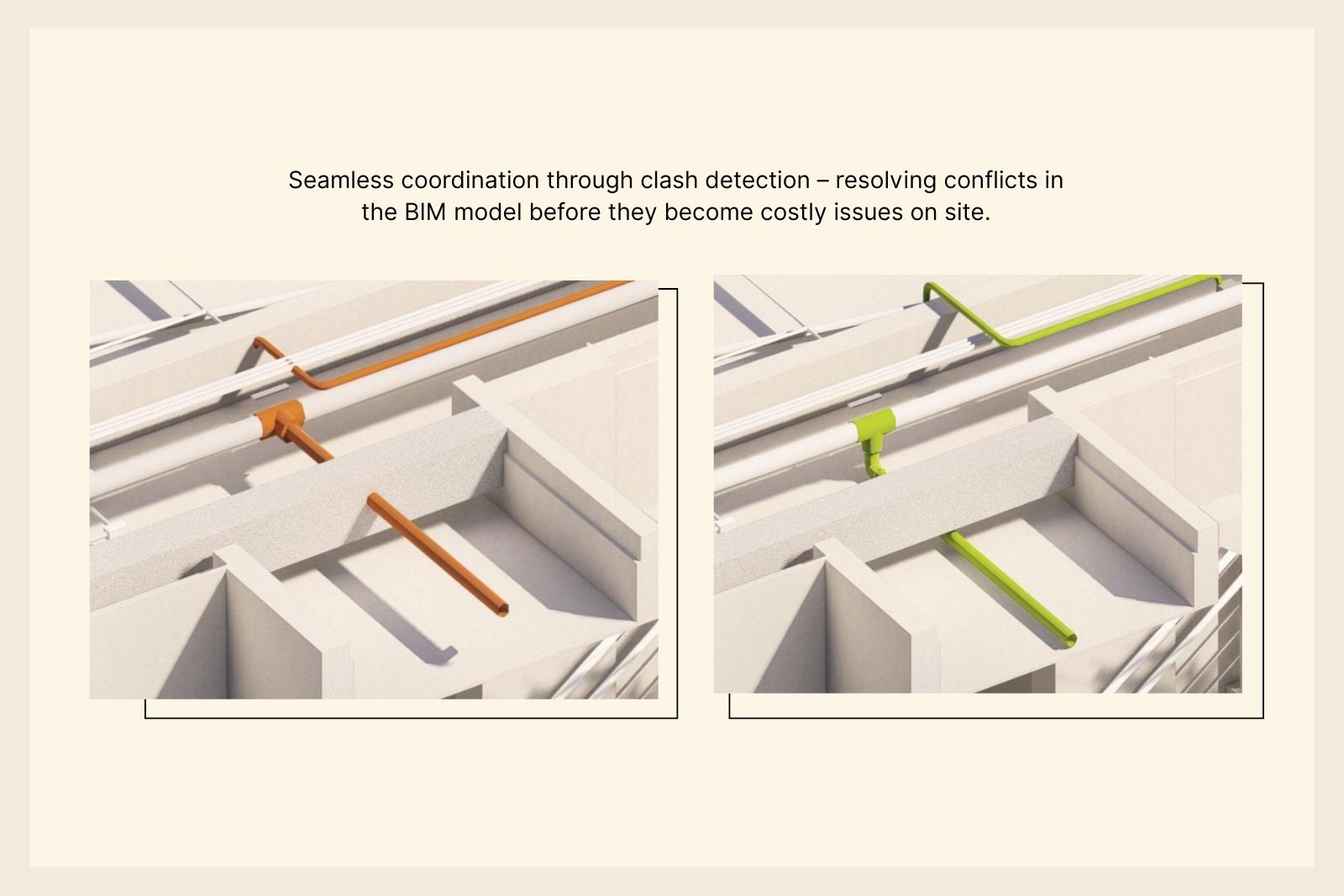 Seamless coordination through clash detection – resolving conflicts in the BIM model before they become costly issues on site.