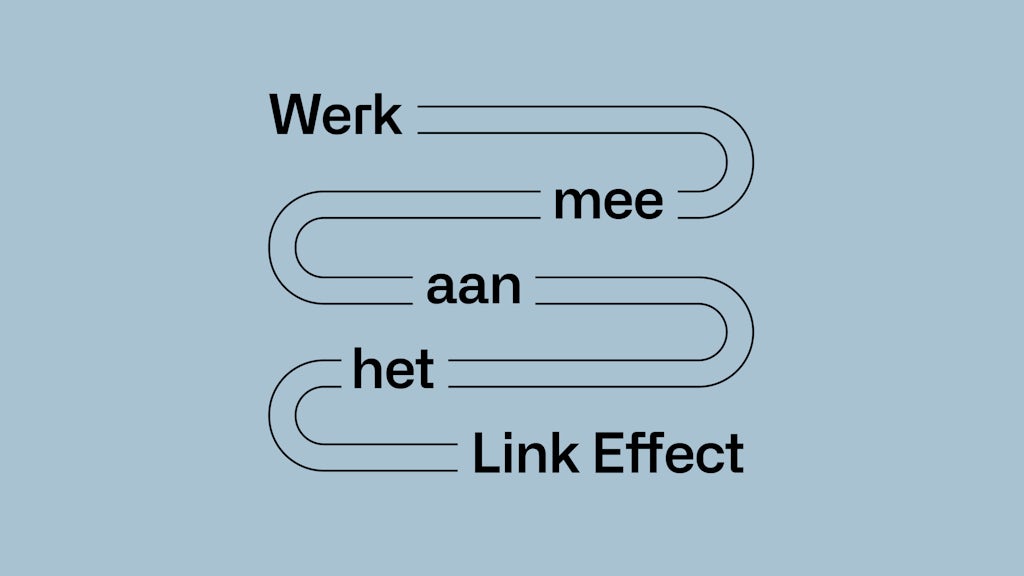 Werk
mee
aan
het
Link Effect